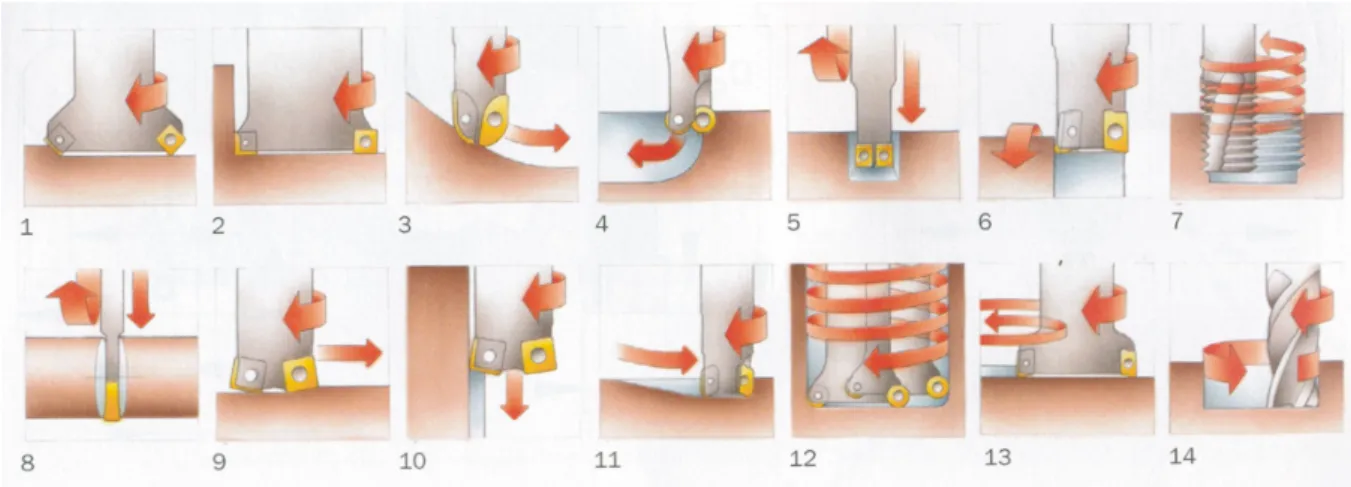 1
2
3
4
5
6
7
8
9
10
11
12
13
14