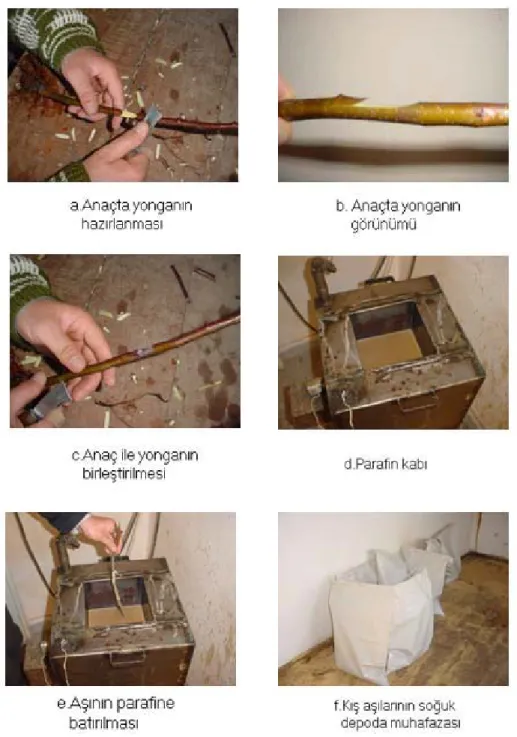 a.Anaçta yonganın hazırlanması

b. Anaçta yonganın görünümü

c.Anaç ile yonganın birleştirilmesi

d.Parafin kabı

e.Aşının parafine batırılması

f.Kış aşılarının soğuk depoda muhafazası